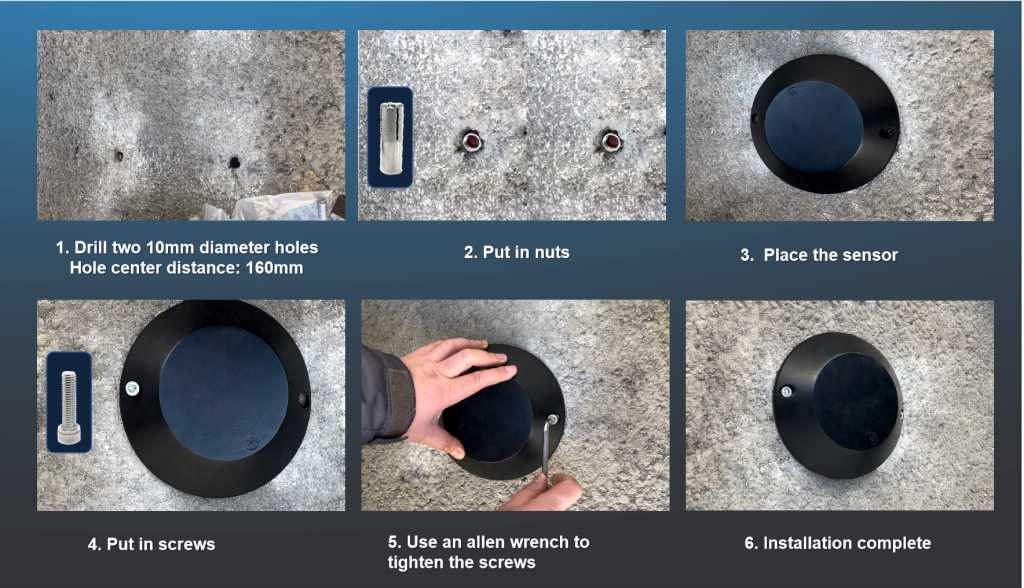 1. Drill two 10mm diameter holes
Hole center distance: 160mm

2. Put in nuts

3. Place the sensor

4. Put in screws

5. Use an allen wrench to tighten the screws

6. Installation complete